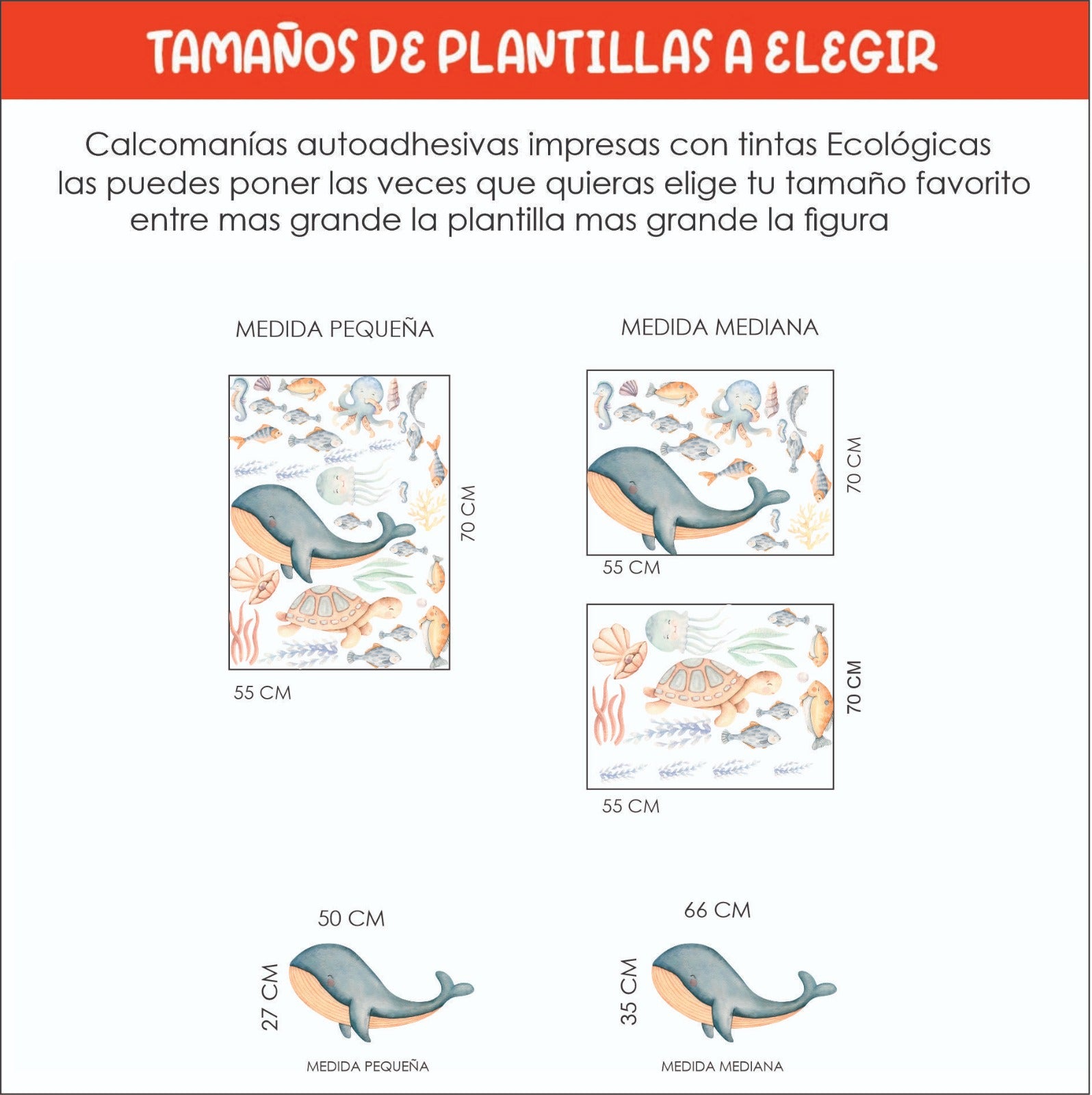 TAMAÑOS DE PLANTILLAS A ELEGIR

Calcomanías autoadhesivas impresas con tintas Ecológicas las puedes poner las veces que quieras elige tu tamaño favorito entre mas grande la plantilla mas grande la figura

MEDIDA PEQUEÑA

70 CM

55 CM

MEDIDA MEDIANA

70 CM

55 CM

70 CM

55 CM

50 CM

27 CM

MEDIDA PEQUEÑA

66 CM

35 CM

MEDIDA MEDIANA