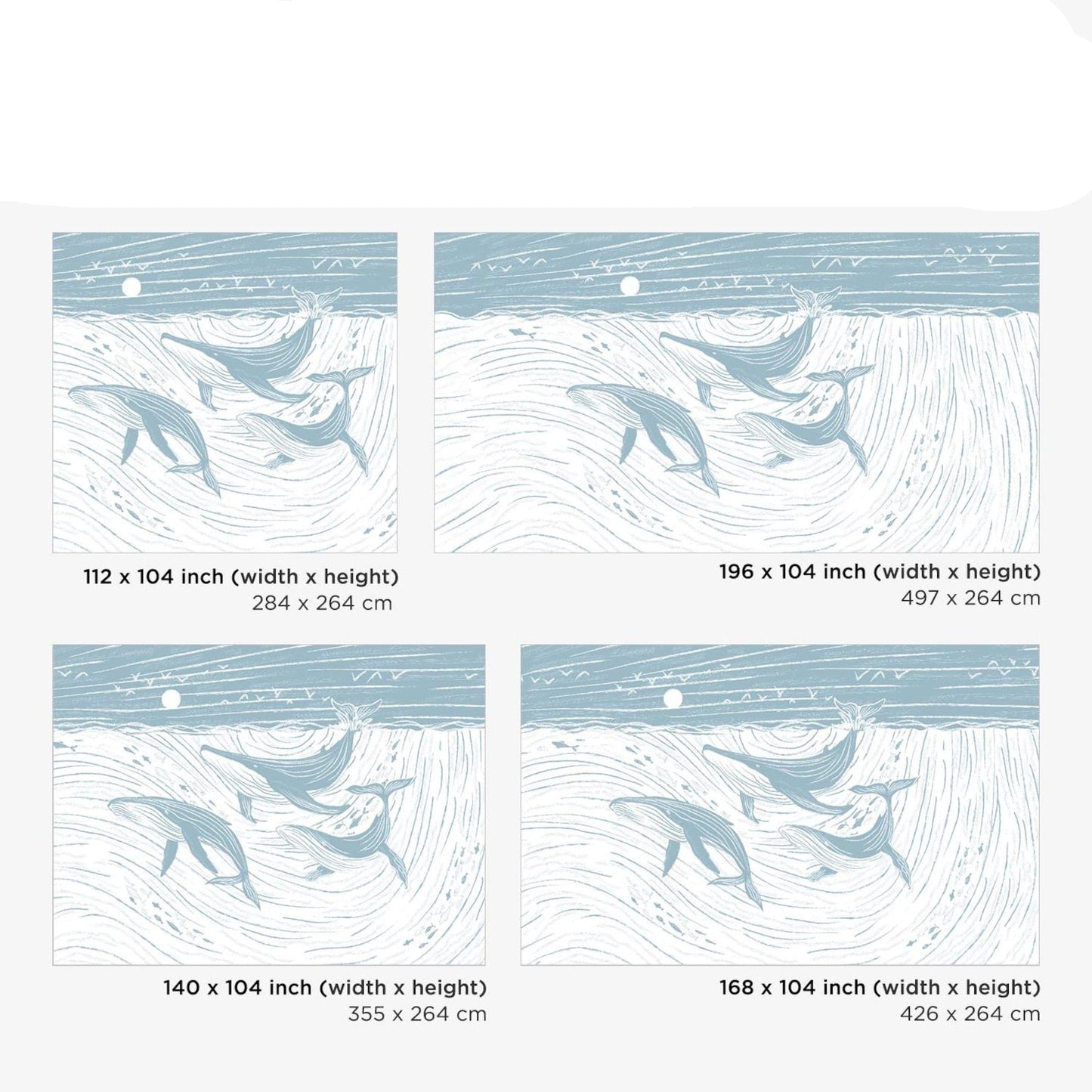 112 x 104 inch (width x height)
284 x 264 cm

196 x 104 inch (width x height)
497 x 264 cm

140 x 104 inch (width x height)
355 x 264 cm

168 x 104 inch (width x height)
426 x 264 cm